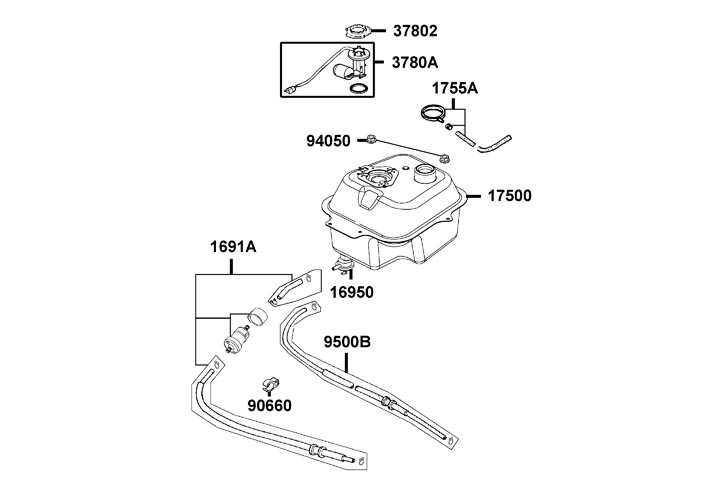 37802
3780A
1755A
94050
17500
1691A
16950
9500B
90660